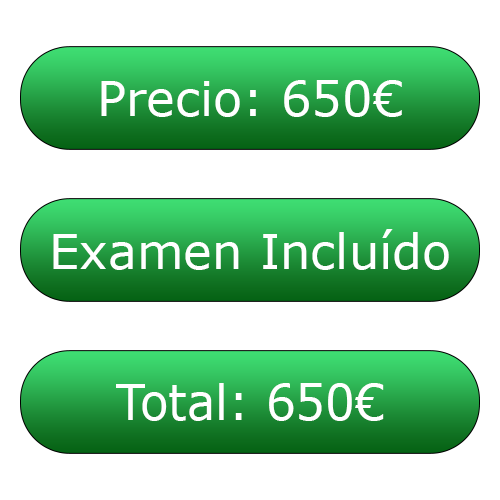 Precio: 650€

Examen Incluído

Total: 650€