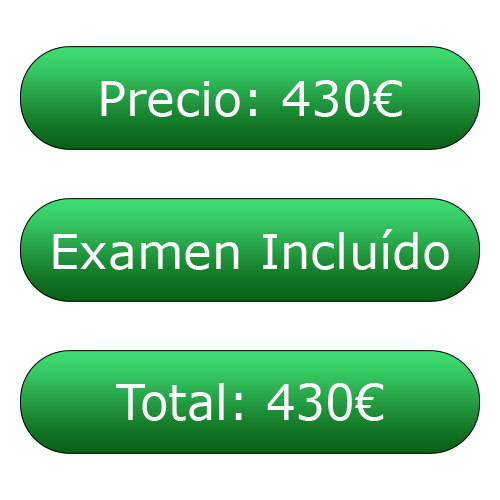 Precio: 430€

Examen Incluído

Total: 430€